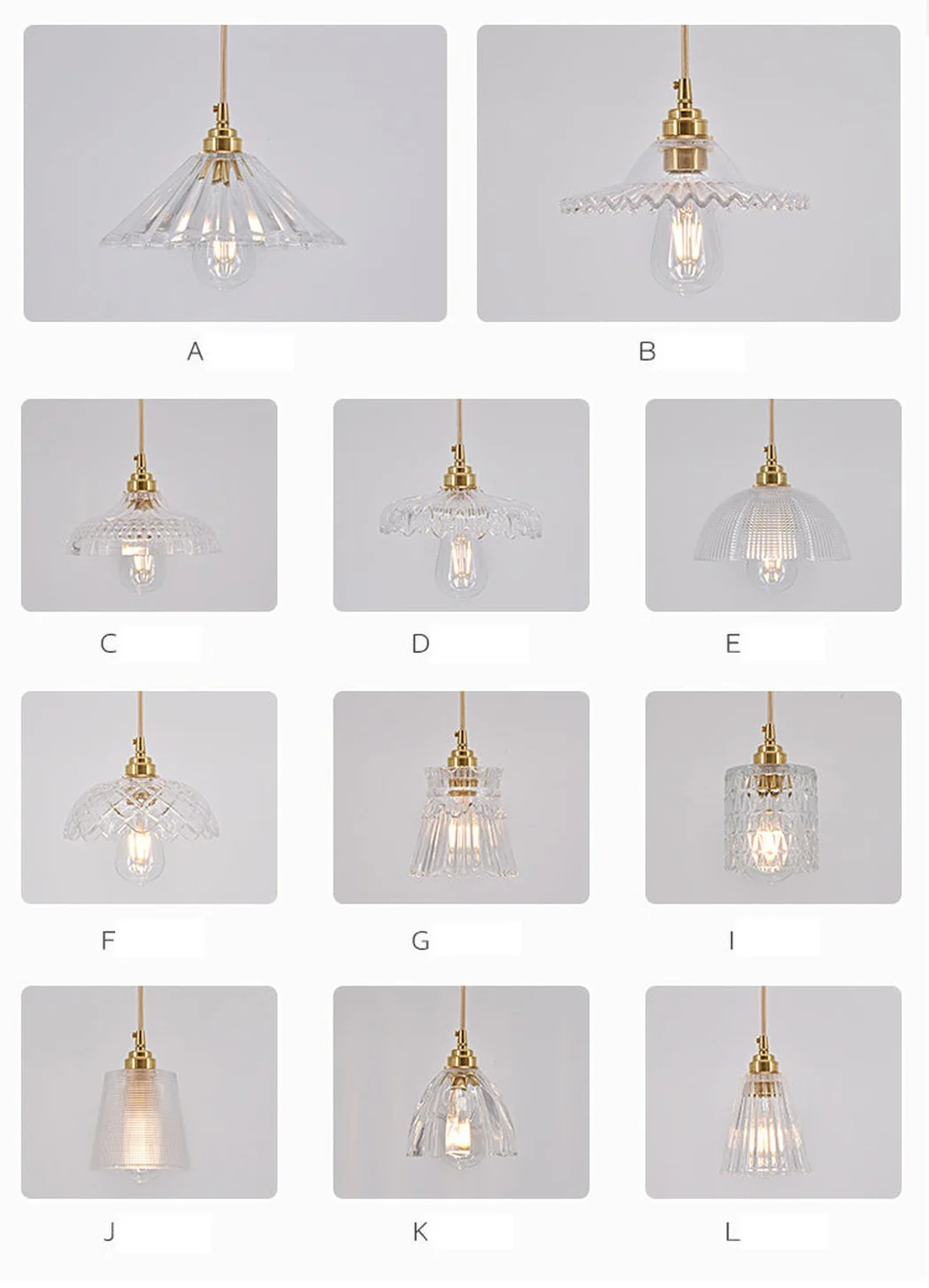 A

B

C

D

E

F

G

I

J

K

L